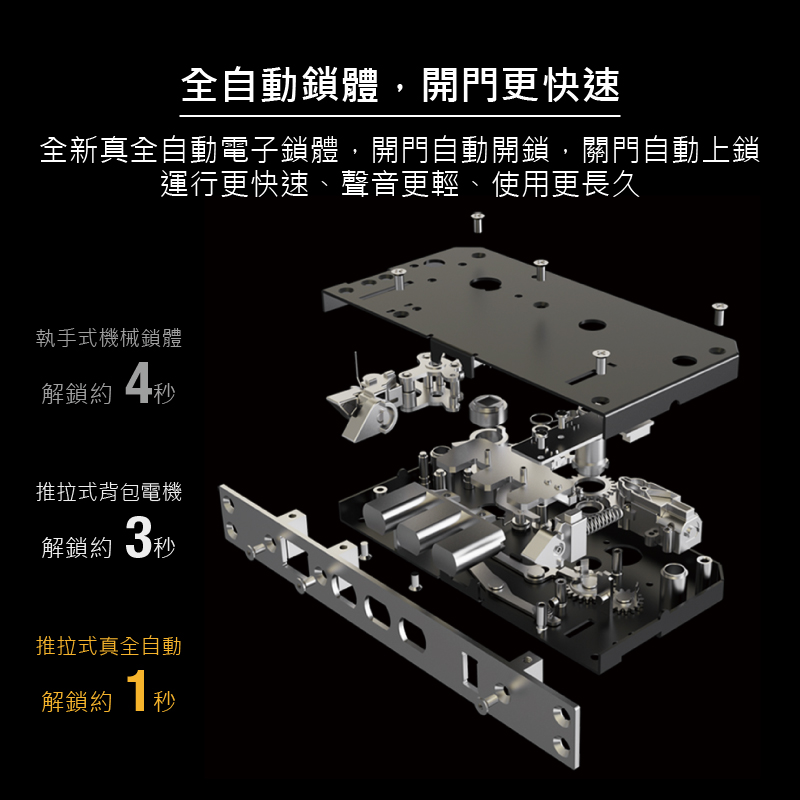 全自動鎖體，開門更快速

全新真全自動電子鎖體，開門自動開鎖，關門自動上鎖
運行更快速、聲音更輕、使用更長久

執手式機械鎖體

解鎖約 4秒

推拉式背包電機

解鎖約 3秒

推拉式真全自動

解鎖約 1秒