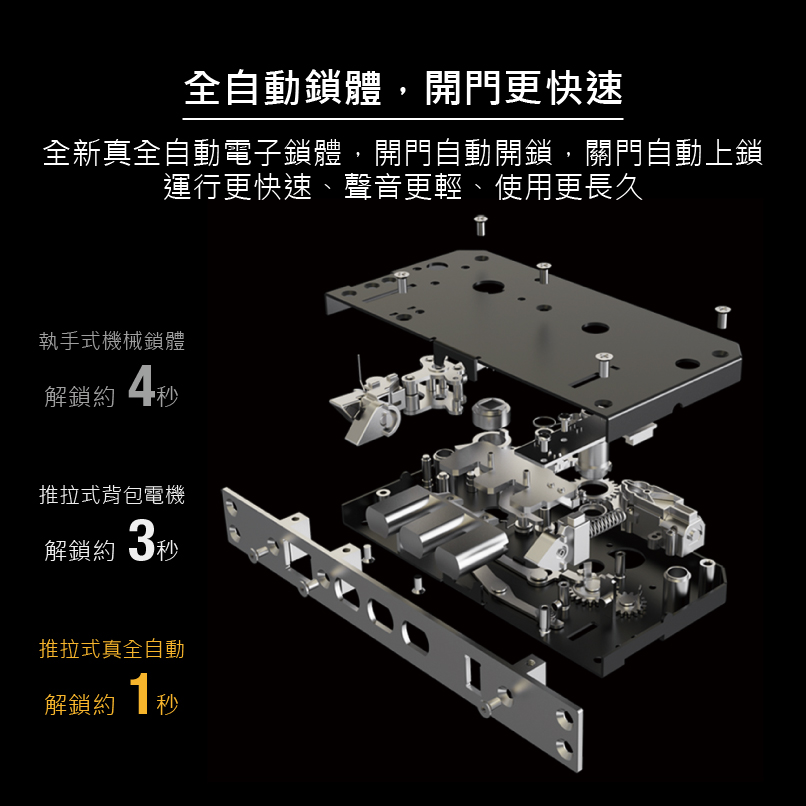 全自動鎖體，開門更快速

全新真全自動電子鎖體，開門自動開鎖，關門自動上鎖
運行更快速、聲音更輕、使用更長久

執手式機械鎖體

解鎖約 4秒

推拉式背包電機

解鎖約 3秒

推拉式真全自動

解鎖約 1秒